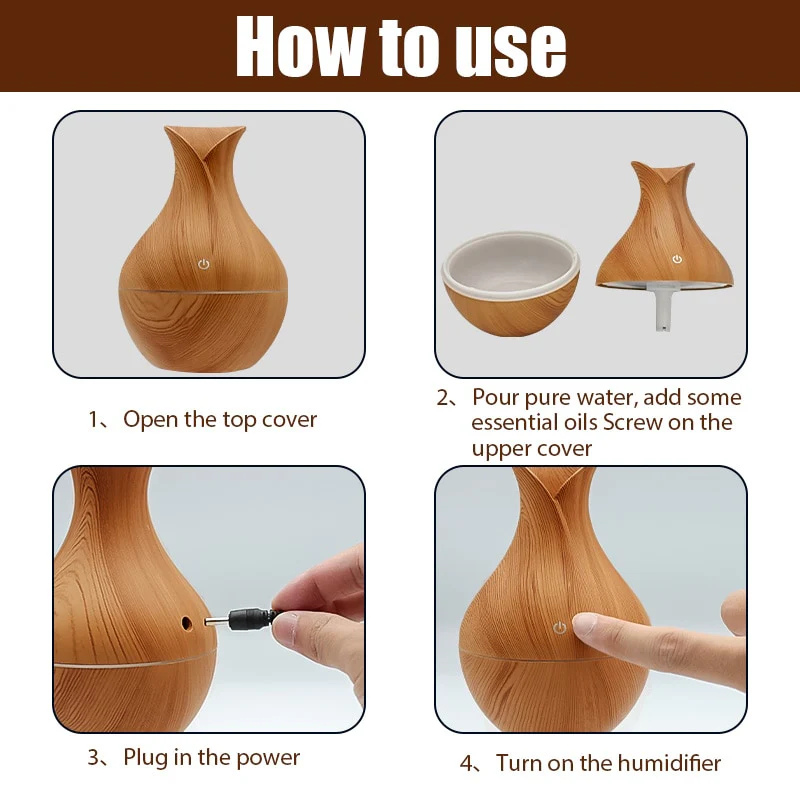 How to use

1、Open the top cover

2、Pour pure water, add some essential oils Screw on the upper cover

3、Plug in the power

4、Turn on the humidifier